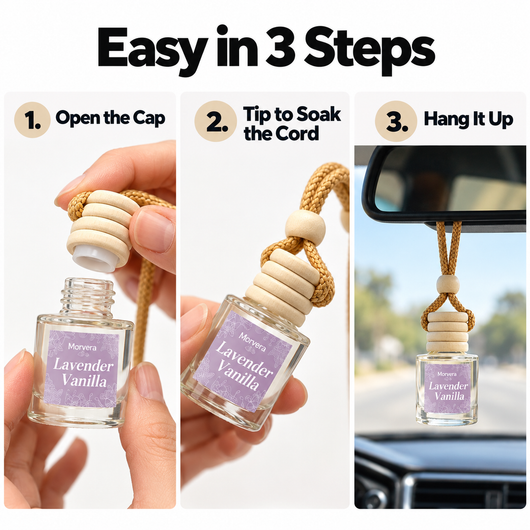 Easy in 3 Steps

1. Open the Cap

Morvera
Lavender
Vanilla

2. Tip to Soak the Cord

Morvera
Lavender
Vanilla

3. Hang It Up

Morvera
Lavender
Vanilla